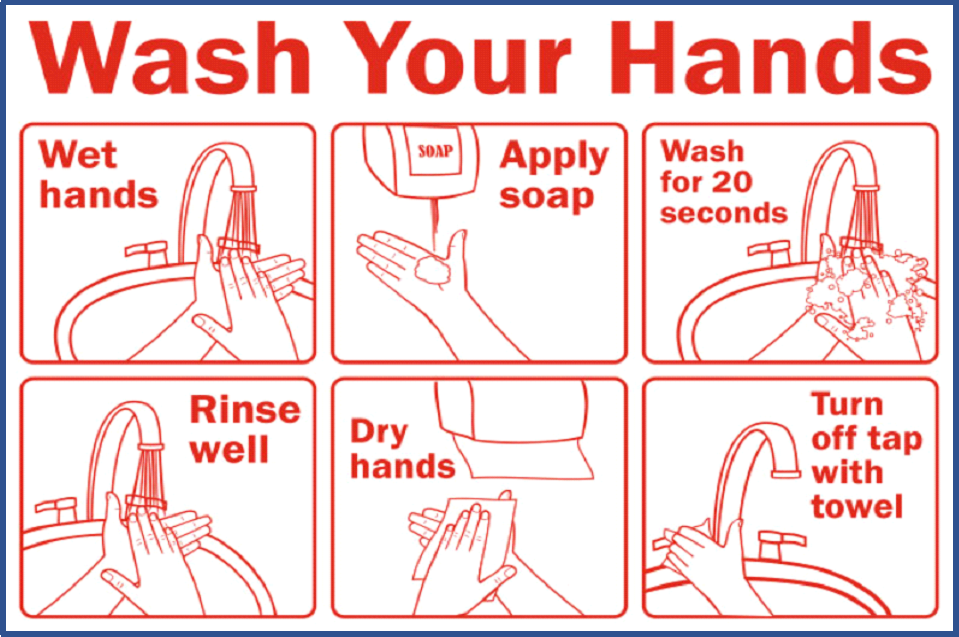 Wash Your Hands

Wet hands

SOAP

Apply soap

Wash for 20 seconds

Rinse well

Dry hands

Turn off tap with towel